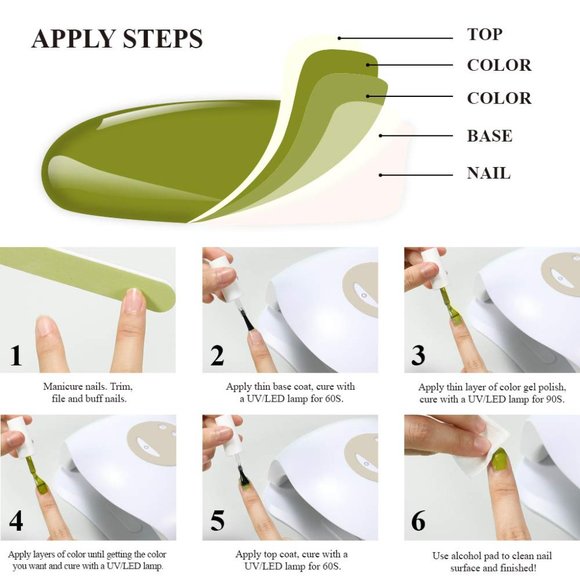 APPLY STEPS

TOP

COLOR

COLOR

BASE

NAIL

1

Manicure nails. Trim, file and buff nails.

2

Apply thin base coat, cure with a UV/LED lamp for 60S.

3

Apply thin layer of color gel polish, cure with a UV/LED lamp for 90S.

4

Apply layers of color until getting the color you want and cure with a UV/LED lamp.

5

Apply top coat, cure with a UV/LED lamp for 60S.

6

Use alcohol pad to clean nail surface and finished!